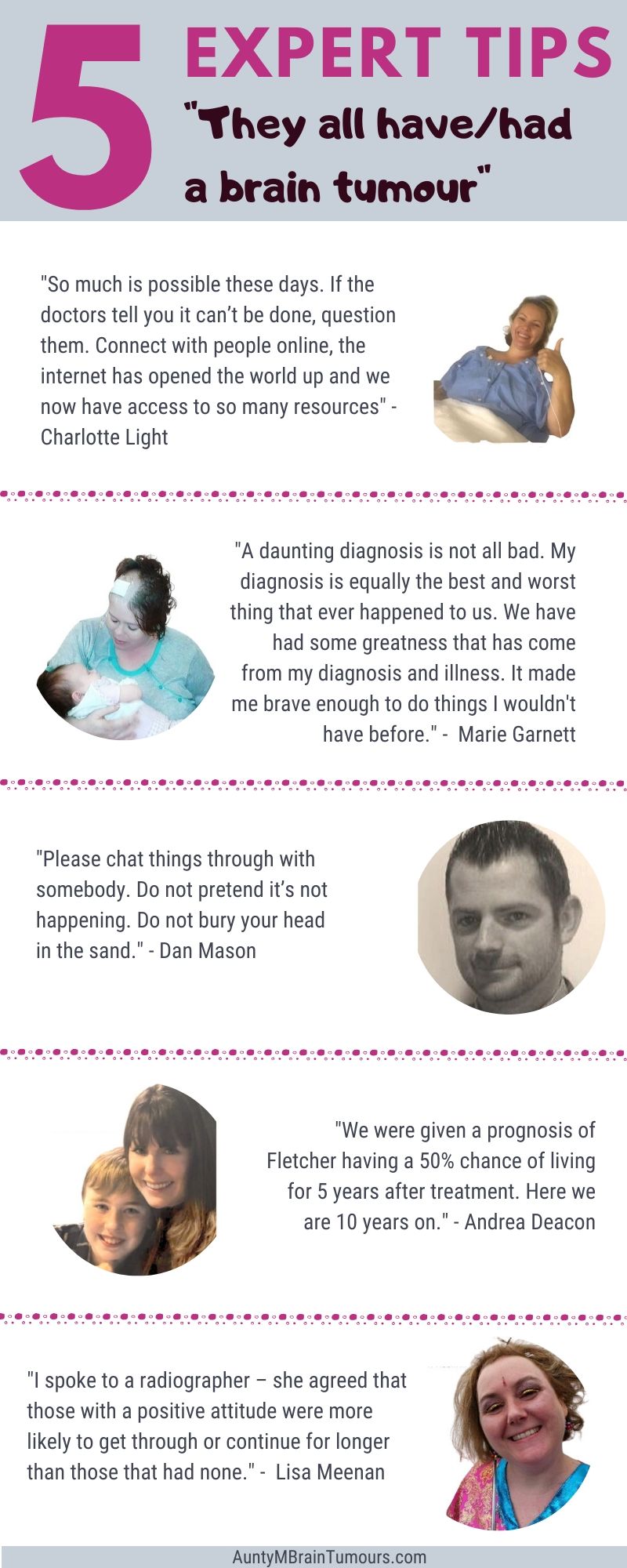 5 EXPERT TIPS
"They all have/had a brain tumour"

"So much is possible these days. If the doctors tell you it can't be done, question them. Connect with people online, the internet has opened the world up and we now have access to so many resources" - Charlotte Light

"A daunting diagnosis is not all bad. My diagnosis is equally the best and worst thing that ever happened to us. We have had some greatness that has come from my diagnosis and illness. It made me brave enough to do things I wouldn't have before." - Marie Garnett

"Please chat things through with somebody. Do not pretend it's not happening. Do not bury your head in the sand." - Dan Mason

"We were given a prognosis of Fletcher having a 50% chance of living for 5 years after treatment. Here we are 10 years on." - Andrea Deacon

"I spoke to a radiographer – she agreed that those with a positive attitude were more likely to get through or continue for longer than those that had none." - Lisa Meenan

AuntyMBrainTumours.com